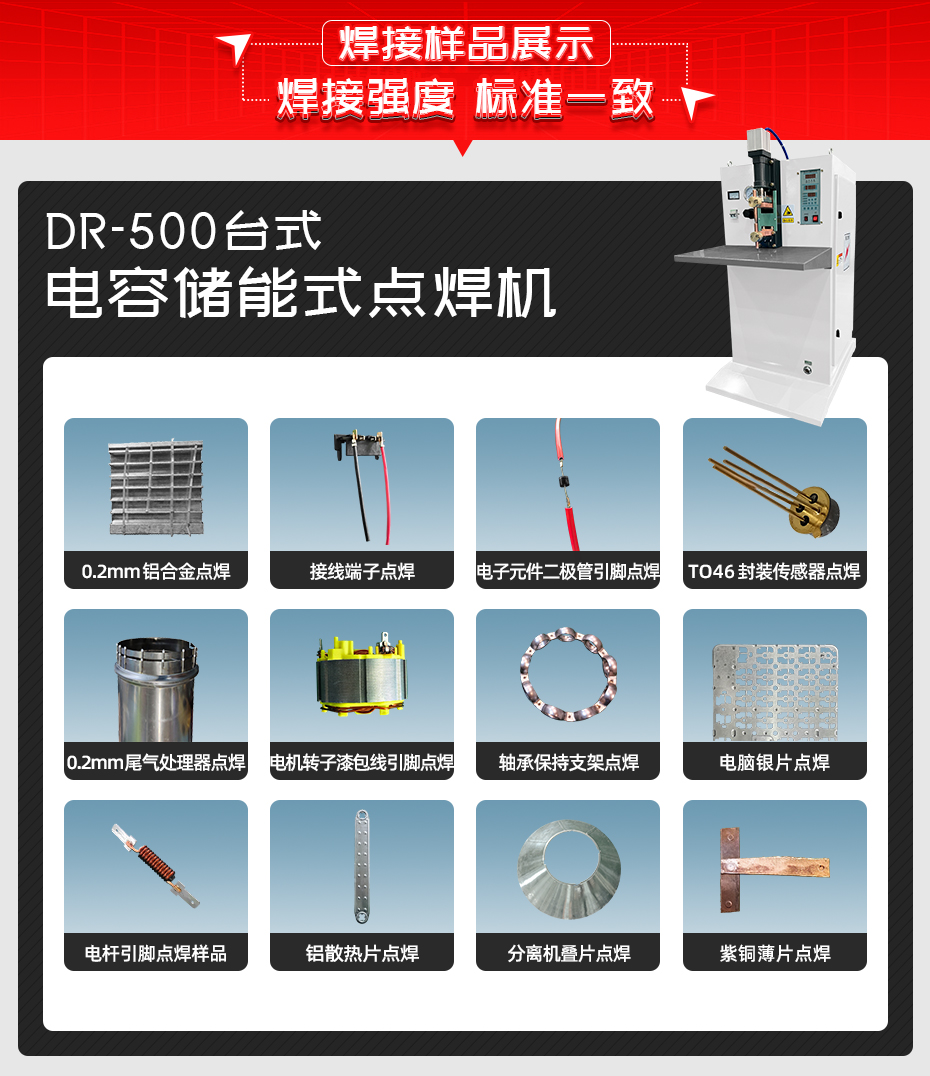 焊接样品展示

焊接强度 标准一致

DR-500台式
电容储能式点焊机

0.2mm铝合金点焊

接线端子点焊

电子元件二极管引脚点焊

TO46 封装传感器点焊

0.2mm尾气处理器点焊

电机转子漆包线引脚点焊

轴承保持支架点焊

电脑银片点焊

电杆引脚点焊样品

铝散热片点焊

分离机叠片点焊

紫铜薄片点焊