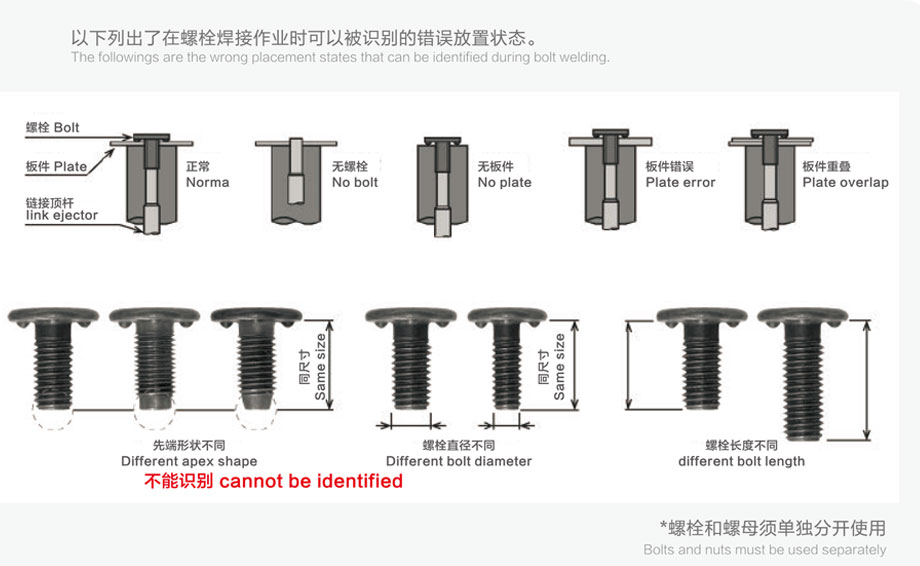 以下列出了在螺栓焊接作业时可以被识别的错误放置状态。
The followings are the wrong placement states that can be identified during bolt welding.

螺栓 Bolt
板件 Plate
链接顶杆
link ejector
正常
Norma

无螺栓
No bolt

无板件
No plate

板件错误
Plate error

板件重叠
Plate overlap

同尺寸
Same size

先端形状不同
Different apex shape

不能识别 cannot be identified

同尺寸
Same size

螺栓直径不同
Different bolt diameter

螺栓长度不同
different bolt length

*螺栓和螺母须单独分开使用
Bolts and nuts must be used separately